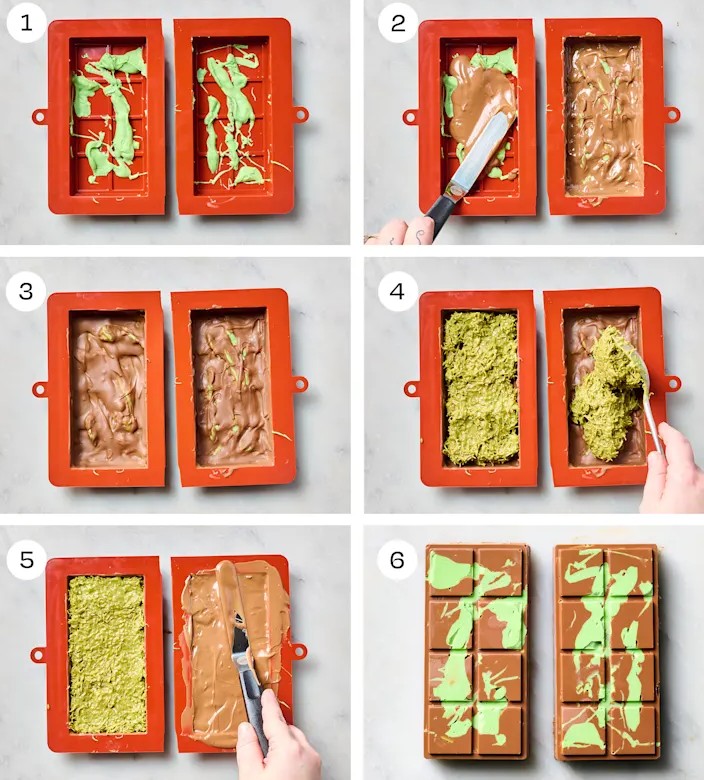 1

2

3

4

5

6