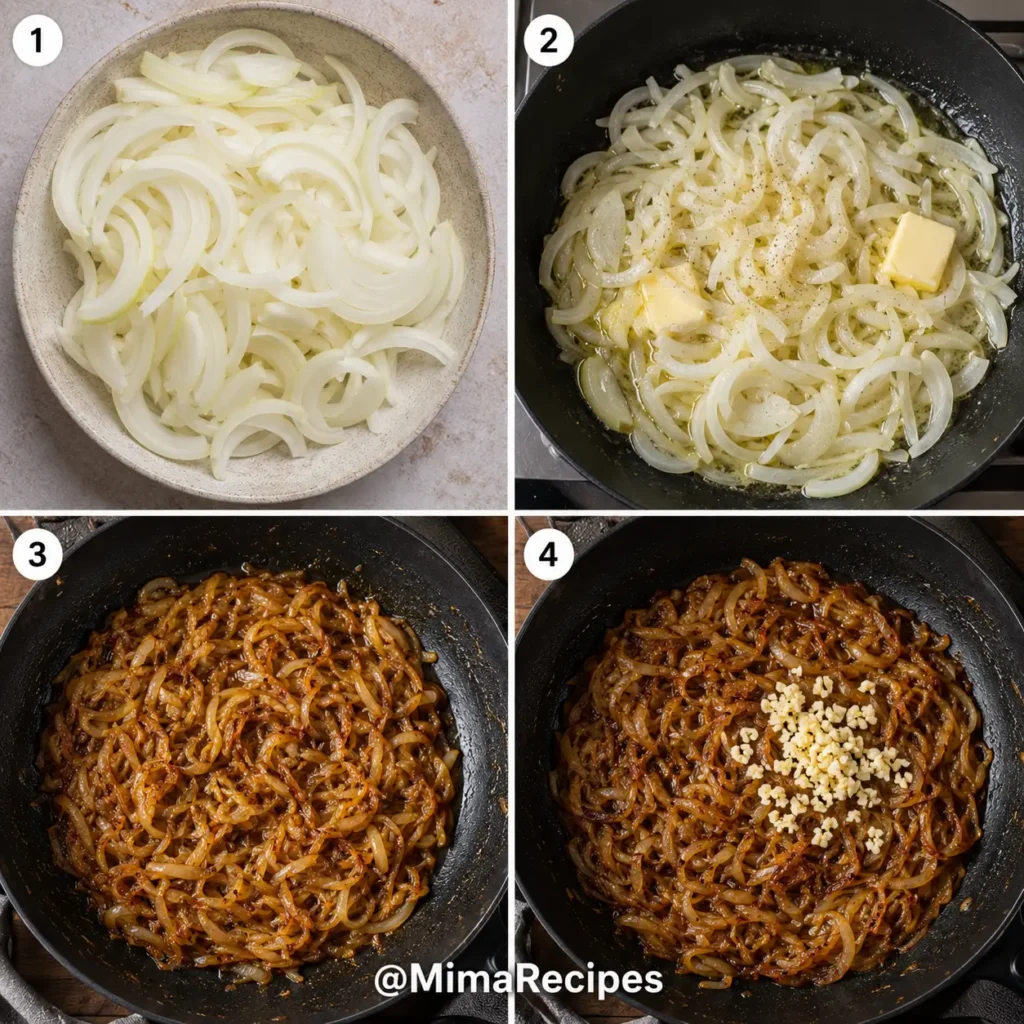 1
2
3
4
@MimaRecipes