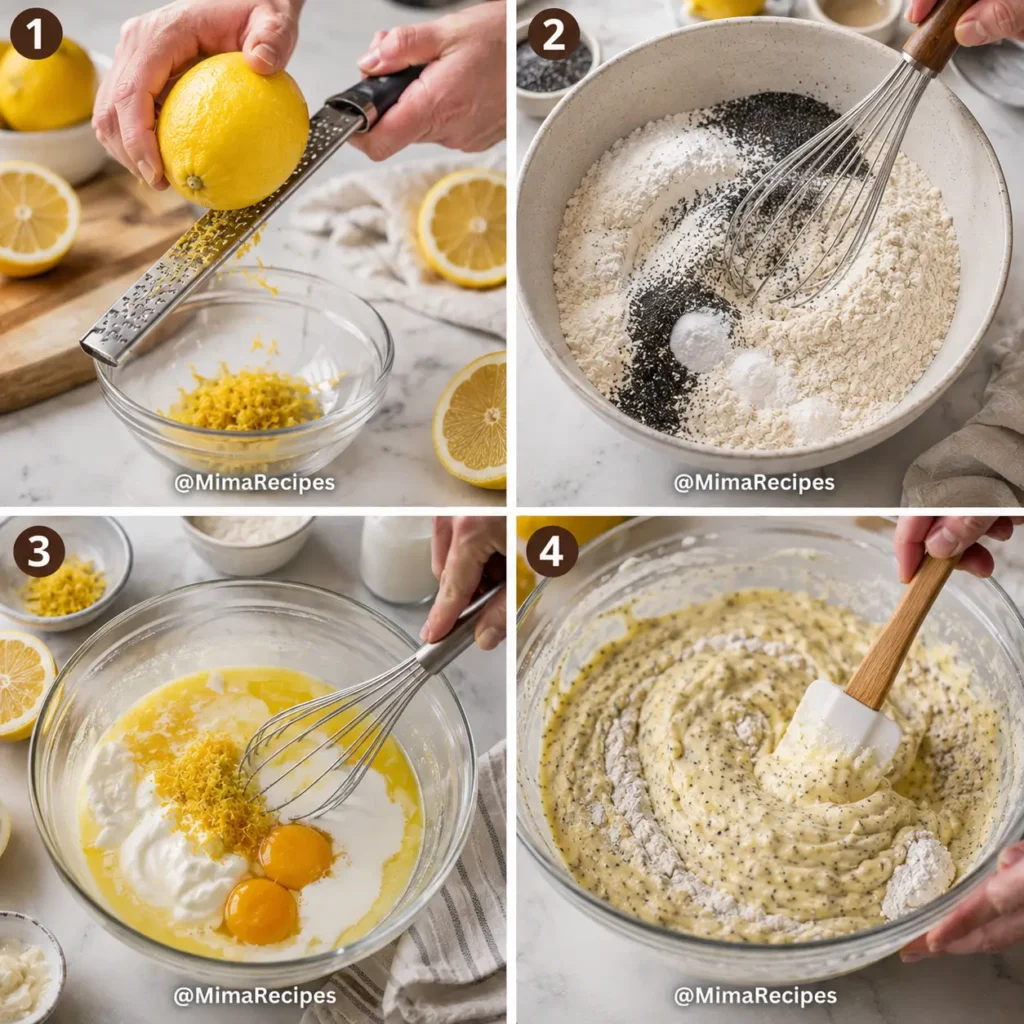 1

@MimaRecipes

2

@MimaRecipes

3

@MimaRecipes

4

@MimaRecipes